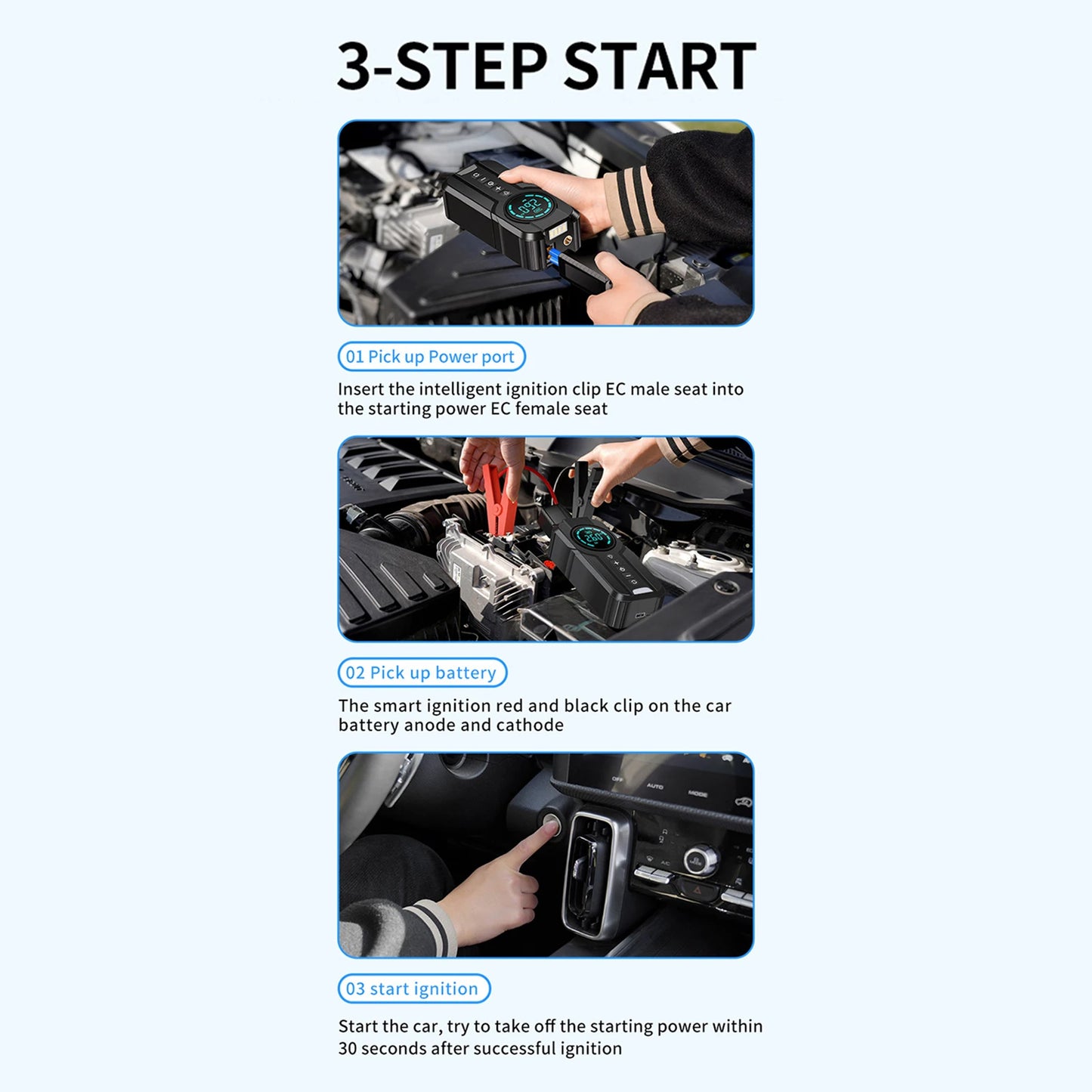 3-STEP START

01 Pick up Power port

Insert the intelligent ignition clip EC male seat into the starting power EC female seat

02 Pick up battery

The smart ignition red and black clip on the car battery anode and cathode

OFF AUTO MODE

03 start ignition

Start the car, try to take off the starting power within 30 seconds after successful ignition